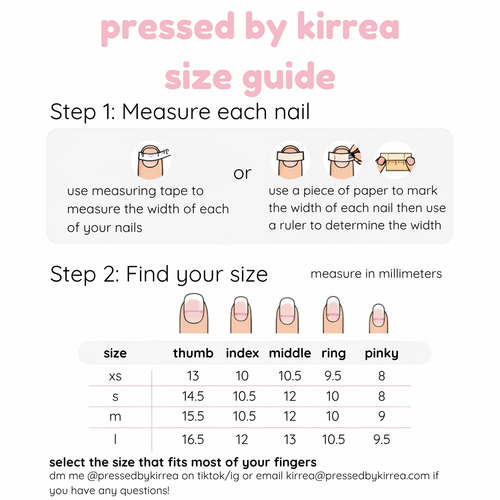 pressed by kirrea
size guide

Step 1: Measure each nail

use measuring tape to measure the width of each of your nails

or

use a piece of paper to mark the width of each nail then use a ruler to determine the width

Step 2: Find your size

measure in millimeters

| size | thumb | index | middle | ring | pinky |
|---|---|---|---|---|---|
| xs | 13 | 10 | 10.5 | 9.5 | 8 |
| s | 14.5 | 10.5 | 12 | 10 | 8 |
| m | 15.5 | 10.5 | 12 | 10 | 9 |
| l | 16.5 | 12 | 13 | 10.5 | 9.5 |

select the size that fits most of your fingers
dm me @pressedbykirrea on tiktok/ig or email kirrea@pressedbykirrea.com if you have any questions!