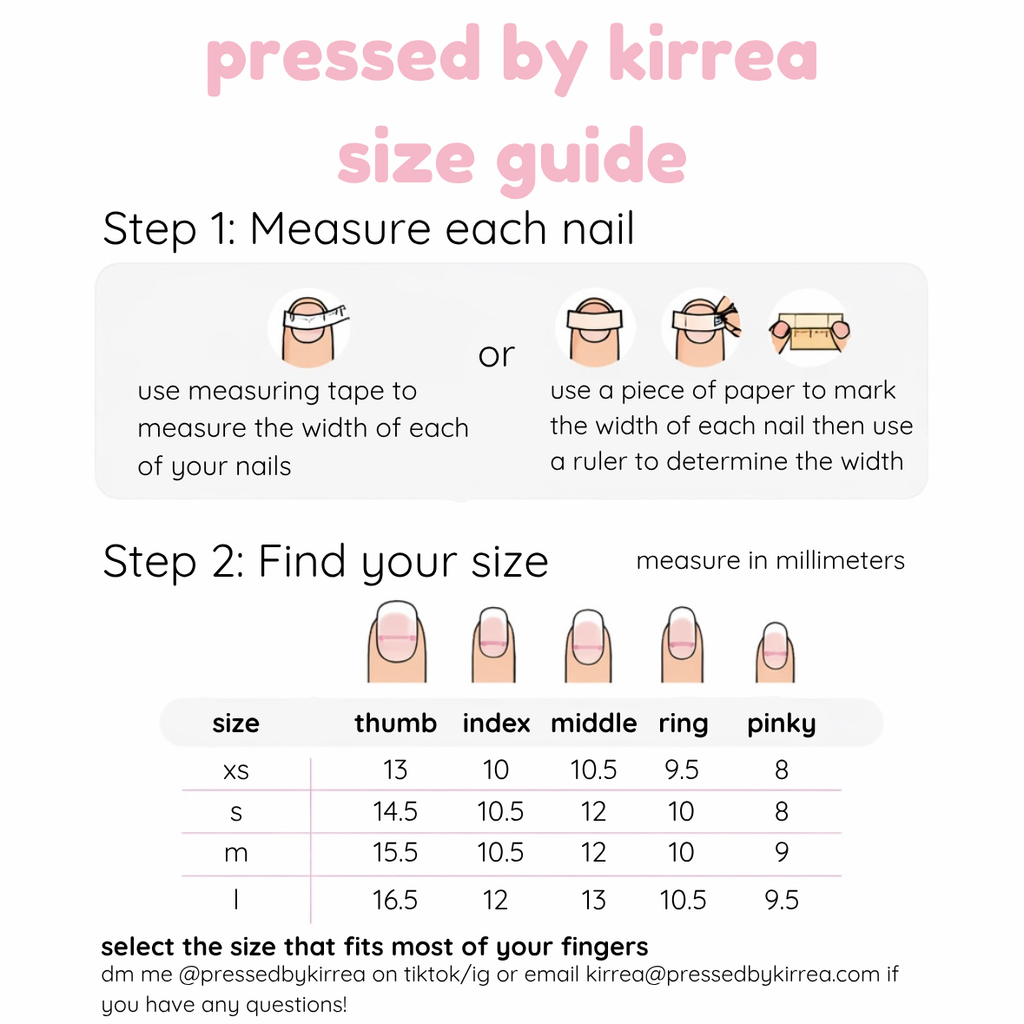 pressed by kirrea
size guide

Step 1: Measure each nail

use measuring tape to measure the width of each of your nails

or

use a piece of paper to mark the width of each nail then use a ruler to determine the width

Step 2: Find your size

measure in millimeters

| size | thumb | index | middle | ring | pinky |
|---|---|---|---|---|---|
| xs | 13 | 10 | 10.5 | 9.5 | 8 |
| s | 14.5 | 10.5 | 12 | 10 | 8 |
| m | 15.5 | 10.5 | 12 | 10 | 9 |
| l | 16.5 | 12 | 13 | 10.5 | 9.5 |

select the size that fits most of your fingers
dm me @pressedbykirrea on tiktok/ig or email kirrea@pressedbykirrea.com if you have any questions!