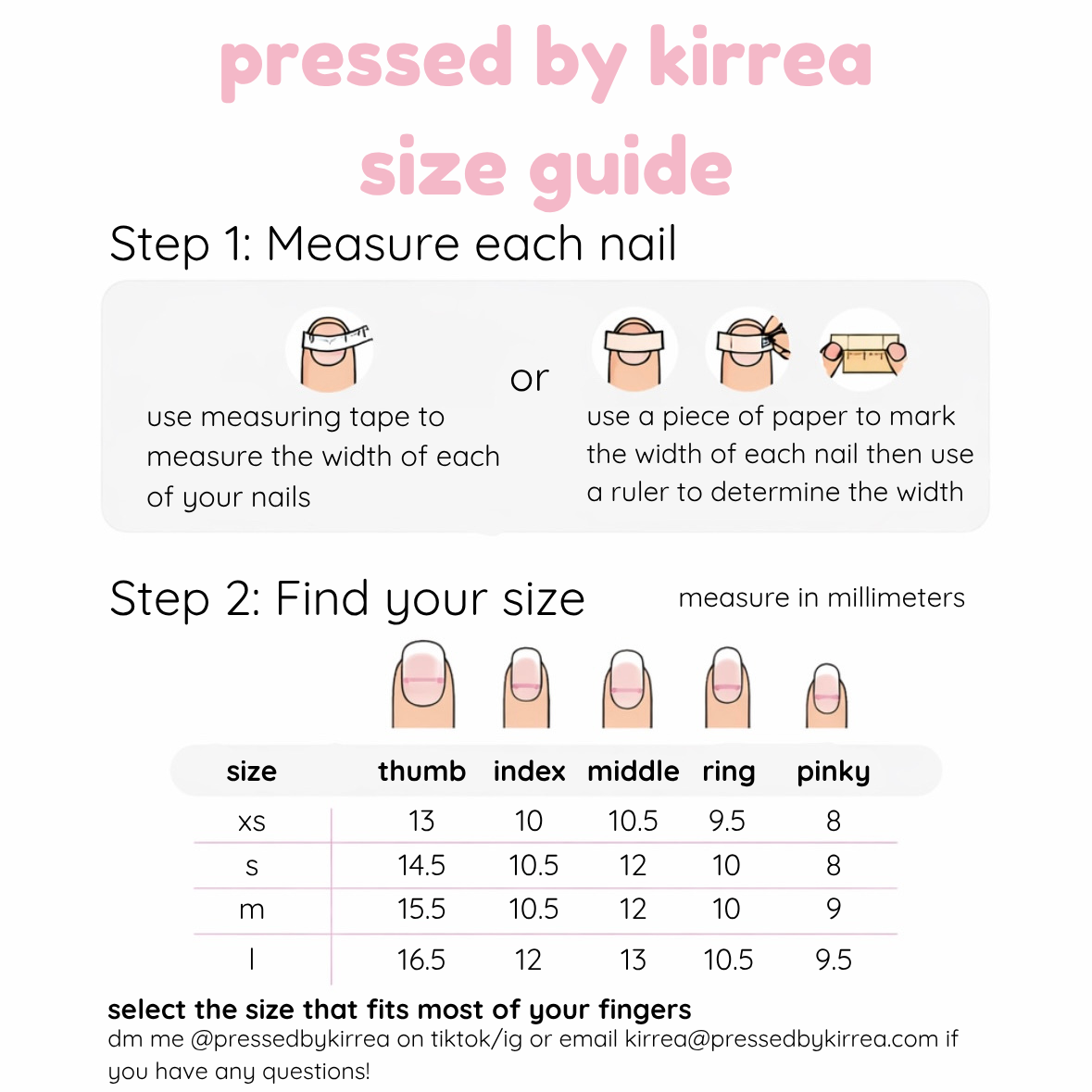 pressed by kirrea
size guide

Step 1: Measure each nail

use measuring tape to measure the width of each of your nails

or

use a piece of paper to mark the width of each nail then use a ruler to determine the width

Step 2: Find your size

measure in millimeters

| size | thumb | index | middle | ring | pinky |
|---|---|---|---|---|---|
| xs | 13 | 10 | 10.5 | 9.5 | 8 |
| s | 14.5 | 10.5 | 12 | 10 | 8 |
| m | 15.5 | 10.5 | 12 | 10 | 9 |
| l | 16.5 | 12 | 13 | 10.5 | 9.5 |

select the size that fits most of your fingers
dm me @pressedbykirrea on tiktok/ig or email kirrea@pressedbykirrea.com if you have any questions!